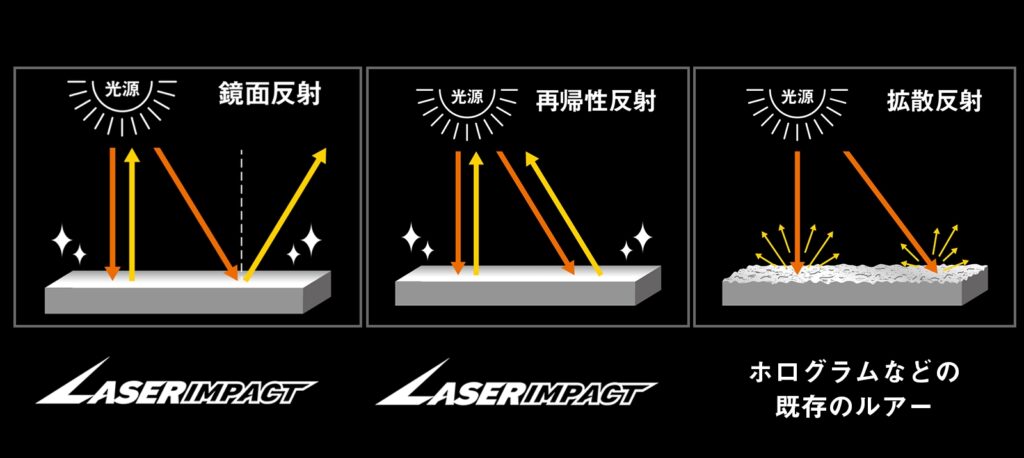 光源

鏡面反射

光源

再帰性反射

光源

拡散反射

LASER IMPACT

LASER IMPACT

ホログラムなどの
既存のルアー