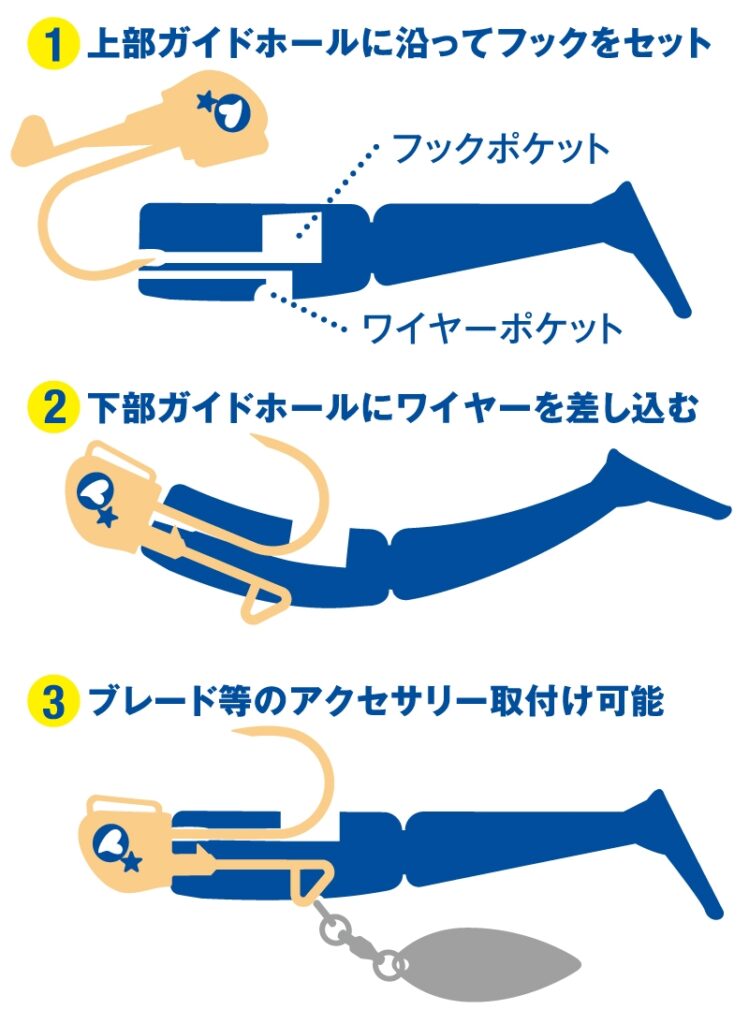 1 上部ガイドホールに沿ってフックをセット

フックポケット

ワイヤーポケット

2 下部ガイドホールにワイヤーを差し込む

3 ブレード等のアクセサリー取付け可能